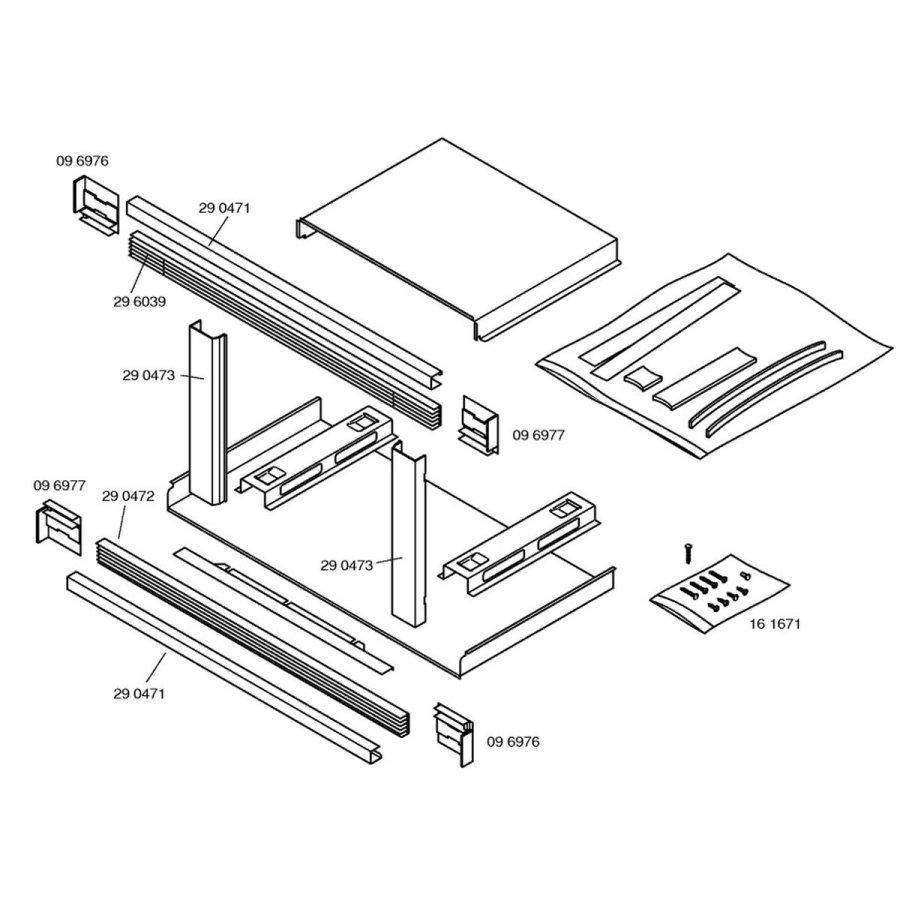 09 6976

29 0471

29 6039

29 0473

09 6977

09 6977

29 0472

29 0473

16 1671

29 0471

09 6976