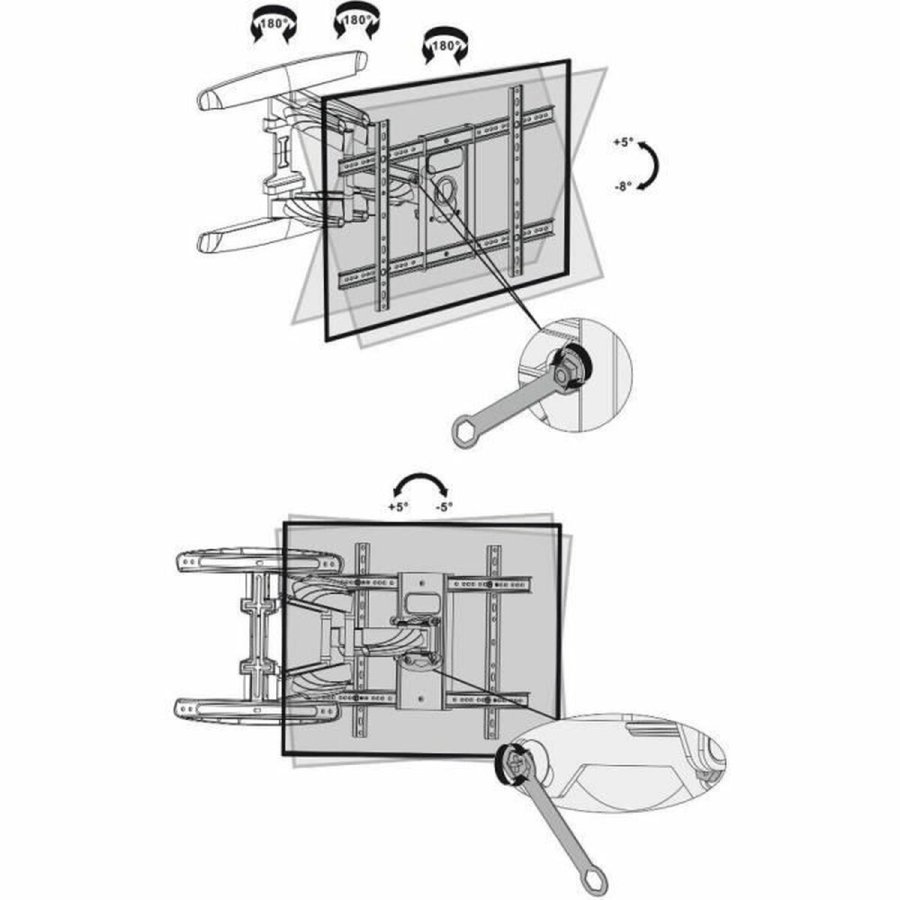 180°
180°
180°
+5°
-8°
+5°
-5°