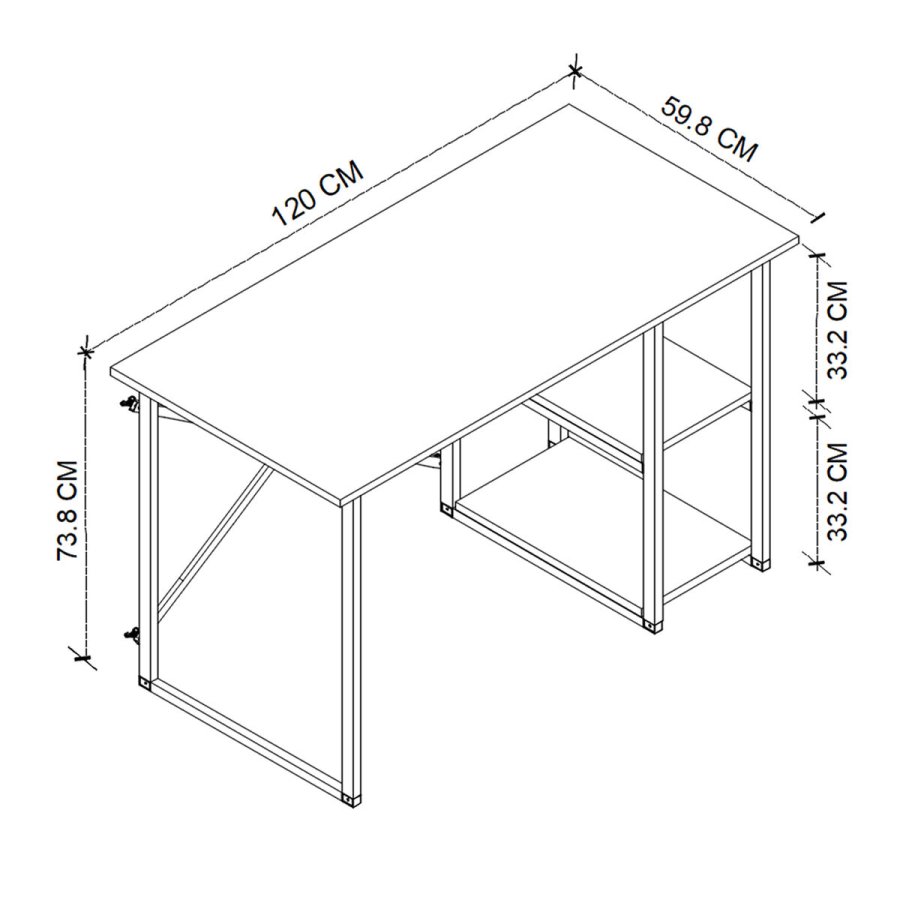 120 CM
59.8 CM
73.8 CM
33.2 CM
33.2 CM