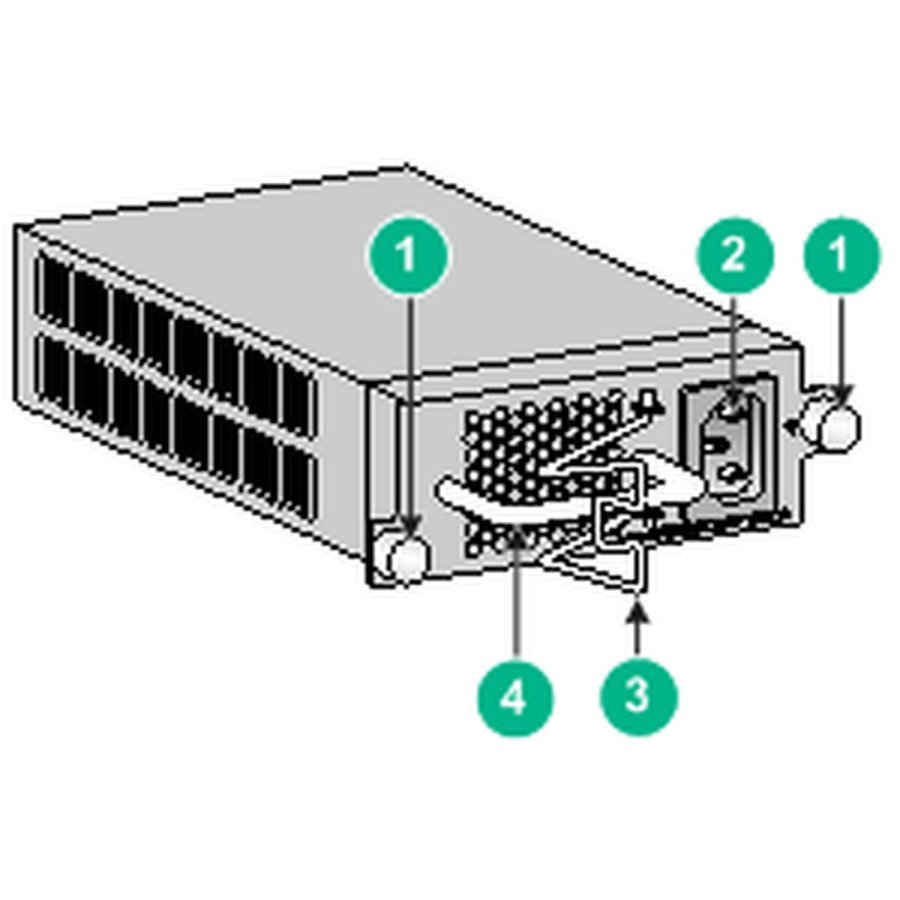 1
2
1
4
3