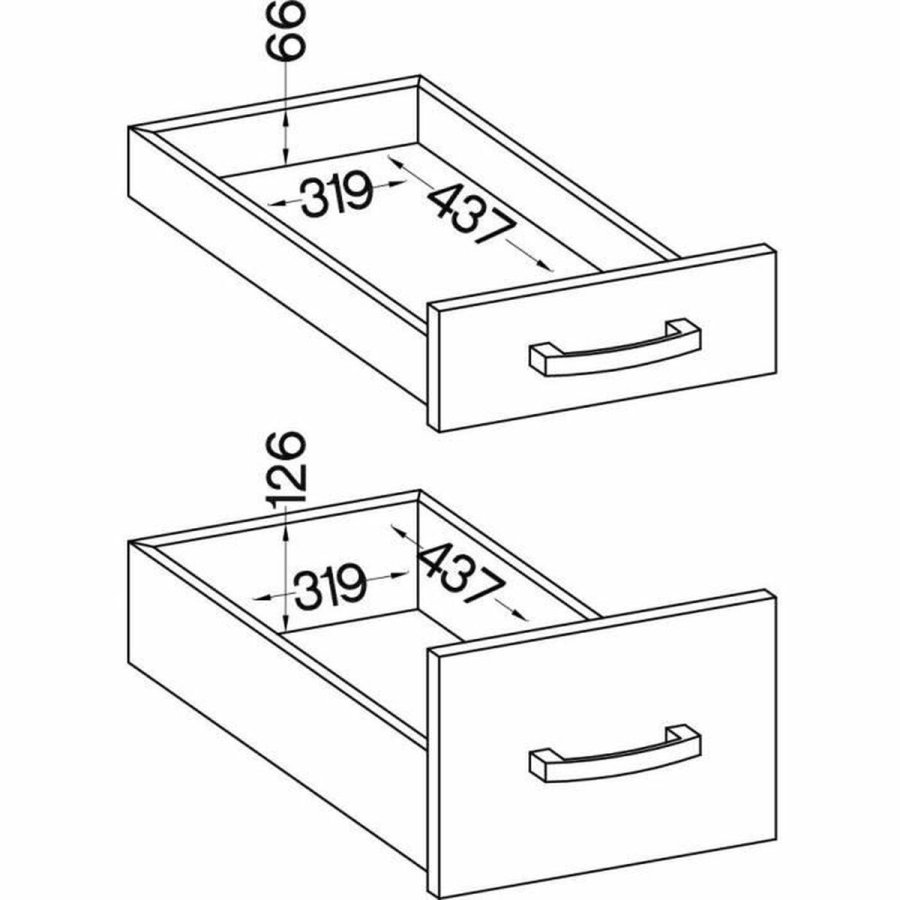 66
319
437
126
319
437