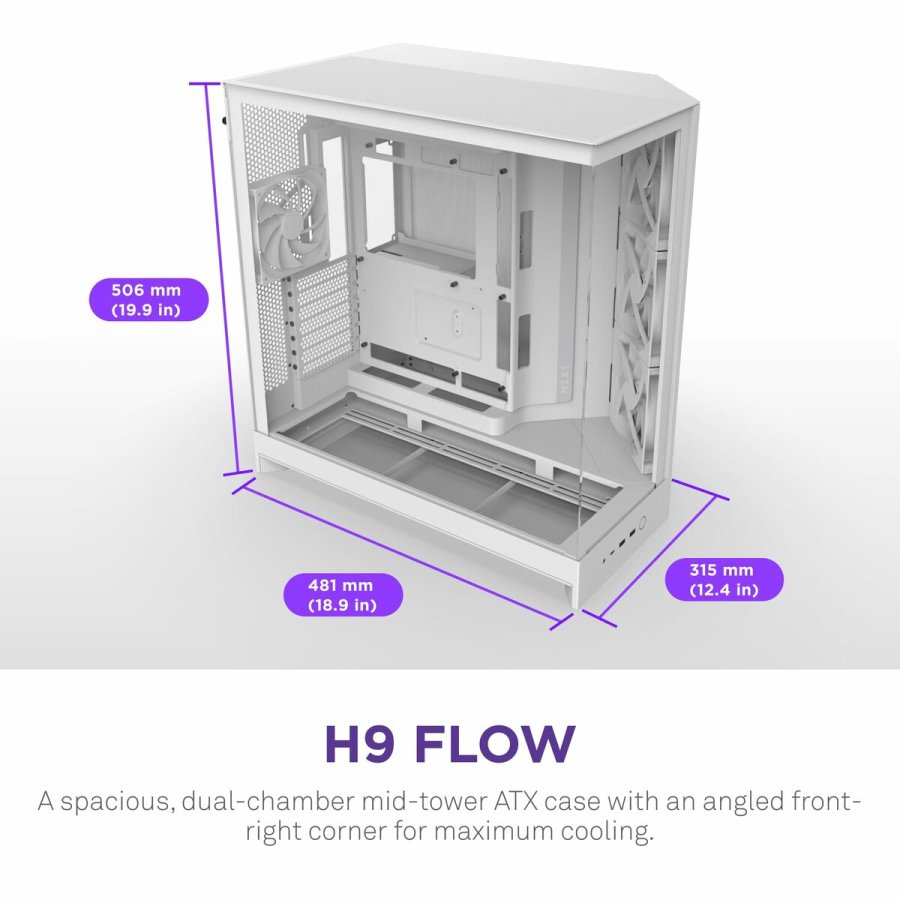 506 mm
(19.9 in)

NZXT

481 mm
(18.9 in)

315 mm
(12.4 in)

H9 FLOW

A spacious, dual-chamber mid-tower ATX case with an angled front-right corner for maximum cooling.