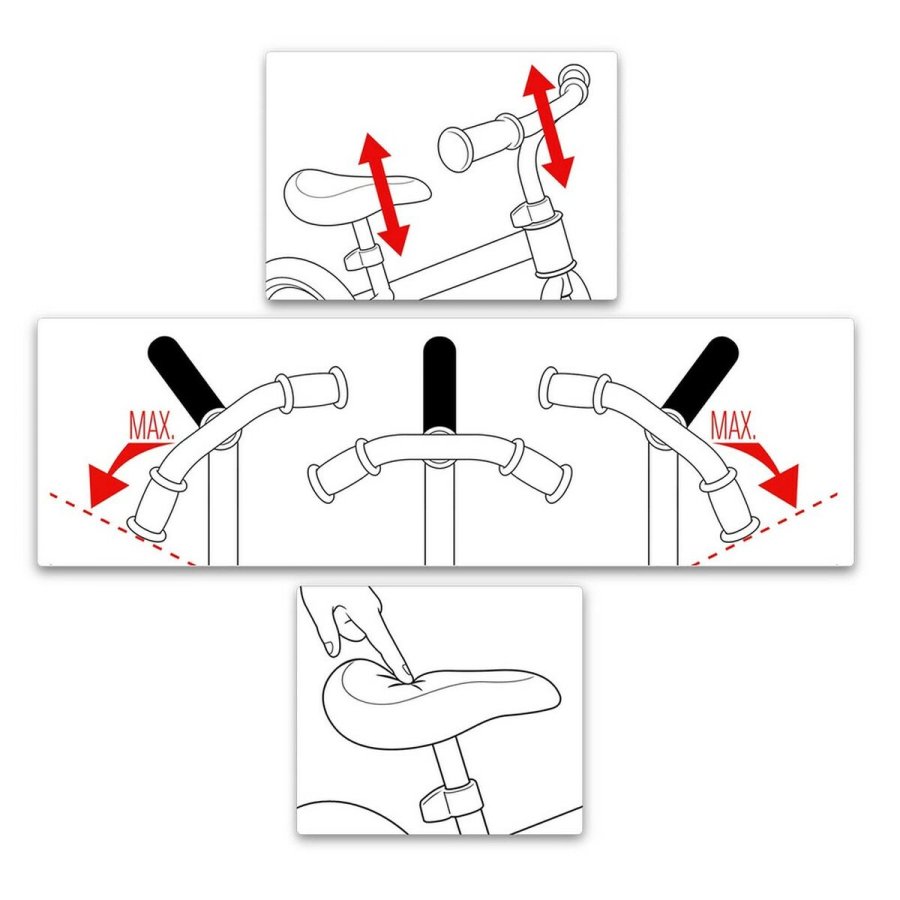 MAX.

MAX.