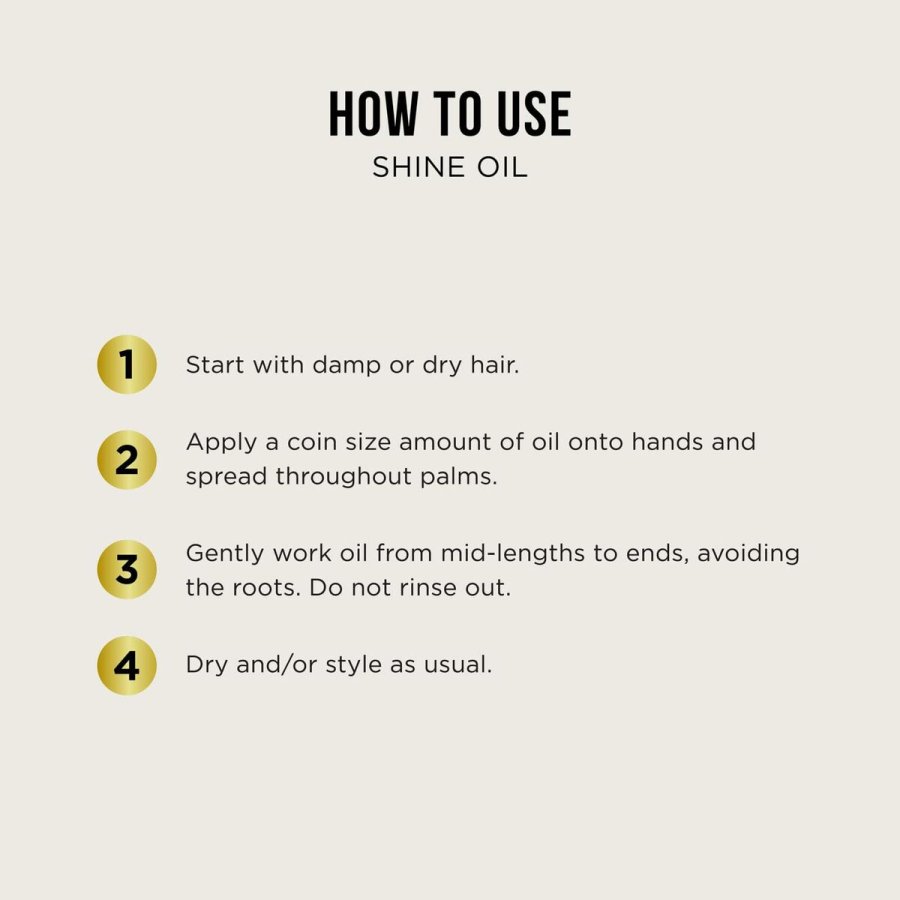 HOW TO USE
SHINE OIL

1 Start with damp or dry hair.

2 Apply a coin size amount of oil onto hands and spread throughout palms.

3 Gently work oil from mid-lengths to ends, avoiding the roots. Do not rinse out.

4 Dry and/or style as usual.