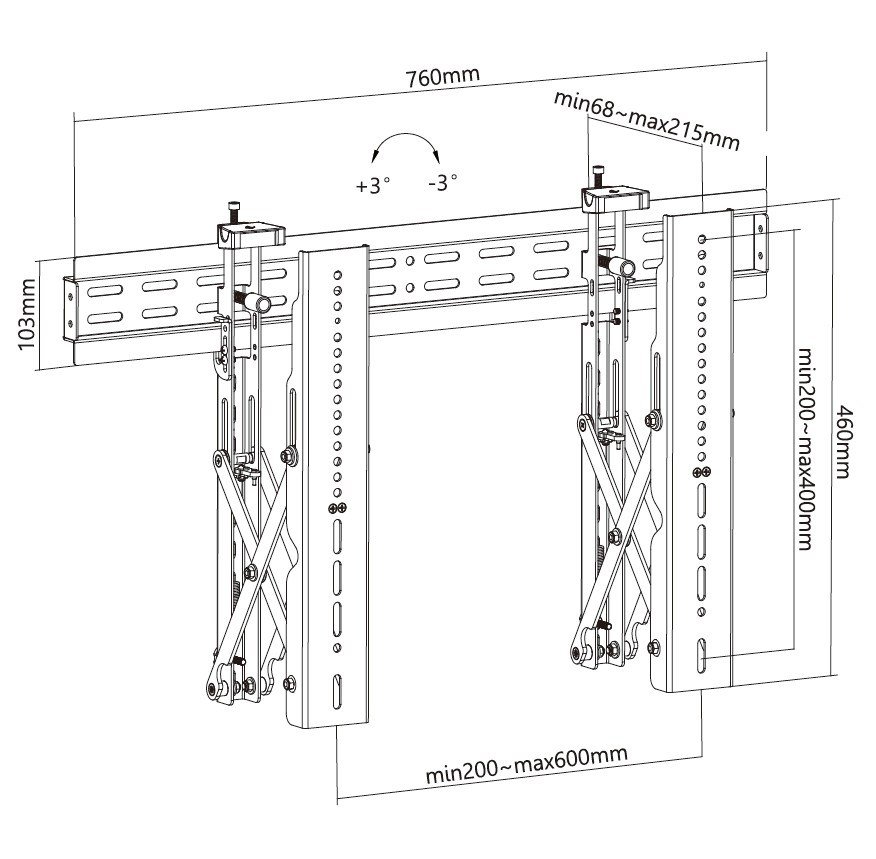 760mm
min68~max215mm
+3°
-3°
103mm
min200~max400mm
460mm
min200~max600mm