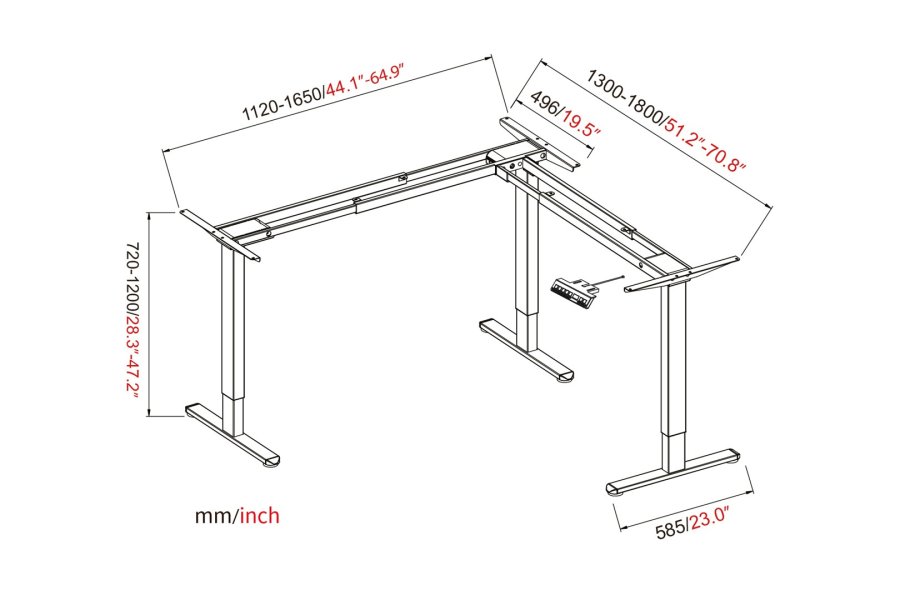 1120-1650/44.1"-64.9"

496/19.5"

1300-1800/51.2"-70.8"

720-1200/28.3"-47.2"

mm/inch

585/23.0"