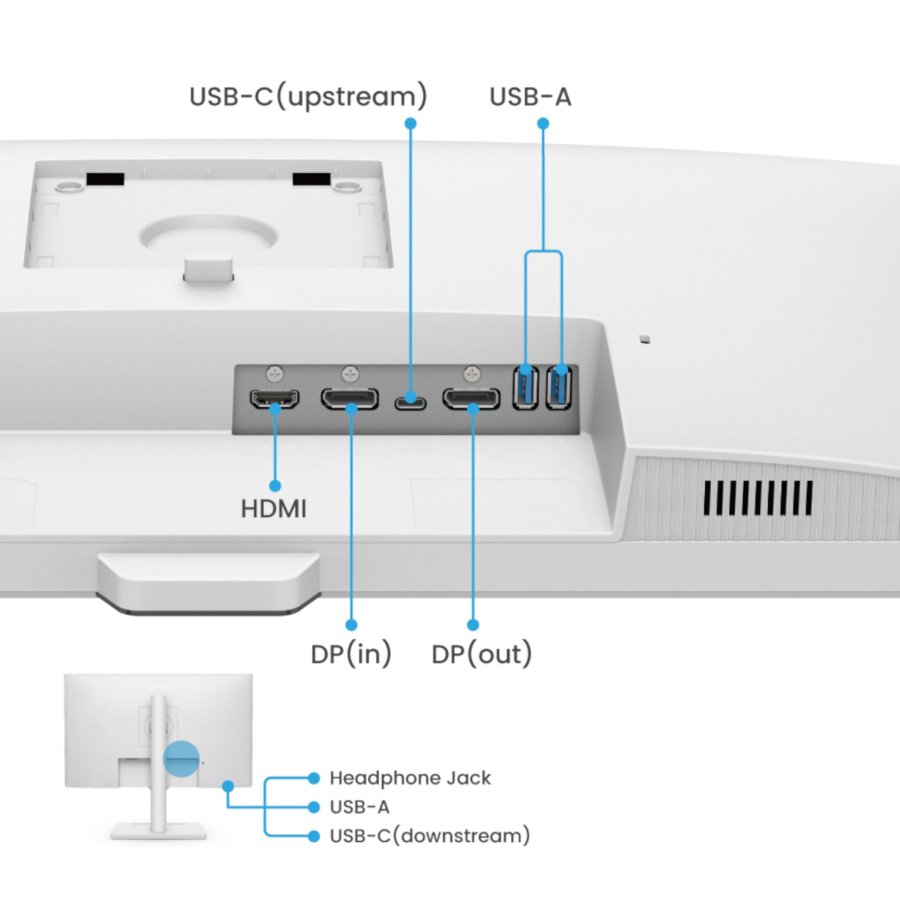 USB-C(upstream)
USB-A
HDMI
DP(in)
DP(out)
Headphone Jack
USB-A
USB-C(downstream)