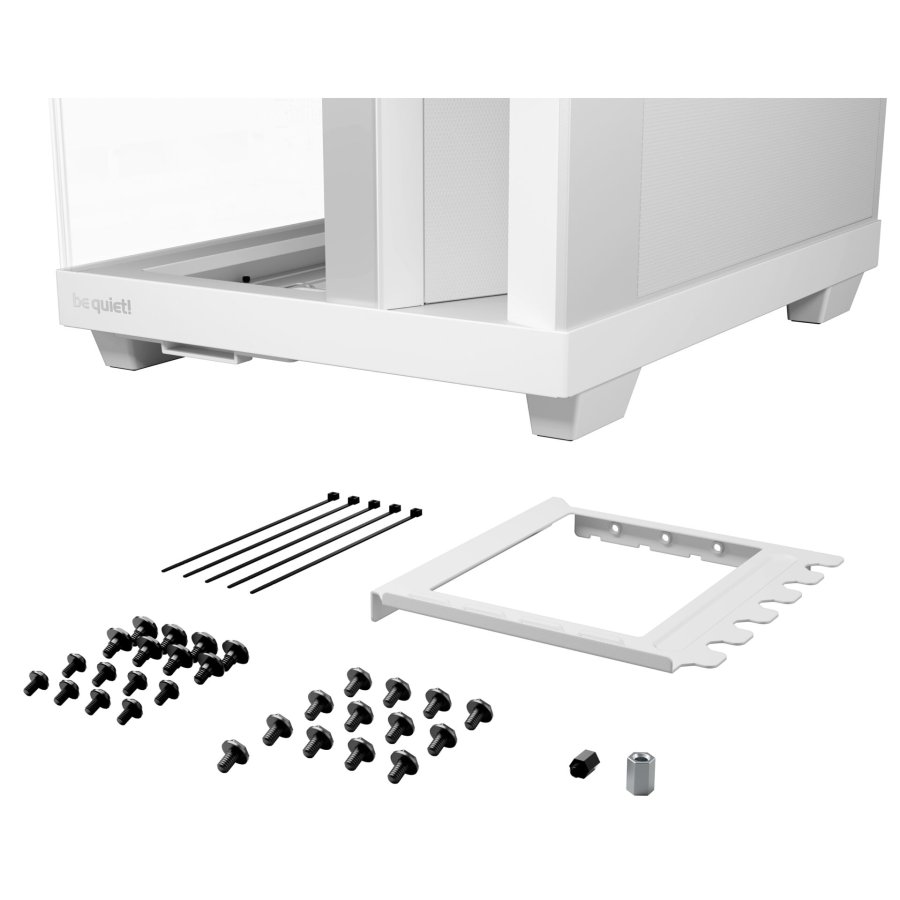 be quiet!